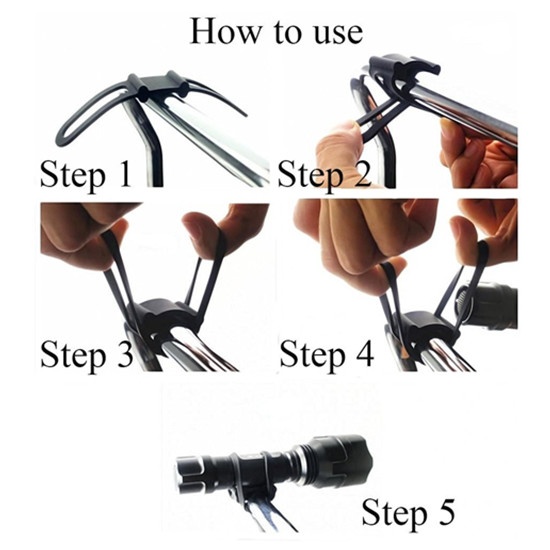 How to use

Step 1

Step 2

Step 3

Step 4

Step 5